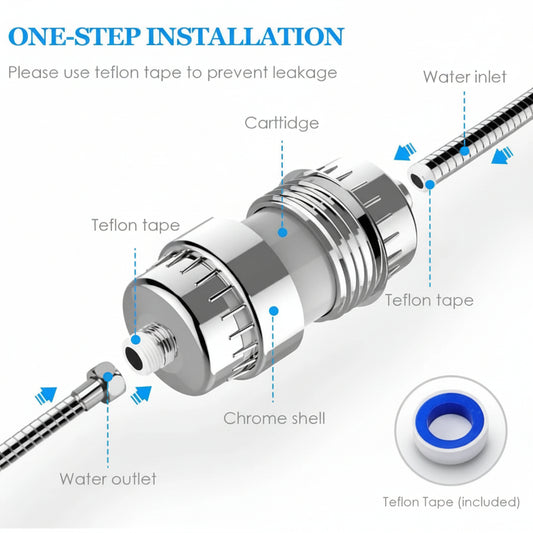 ONE-STEP INSTALLATION

Please use teflon tape to prevent leakage

Water inlet

Carttidge

Teflon tape

Teflon tape

Chrome shell

Water outlet

Teflon Tape (included)