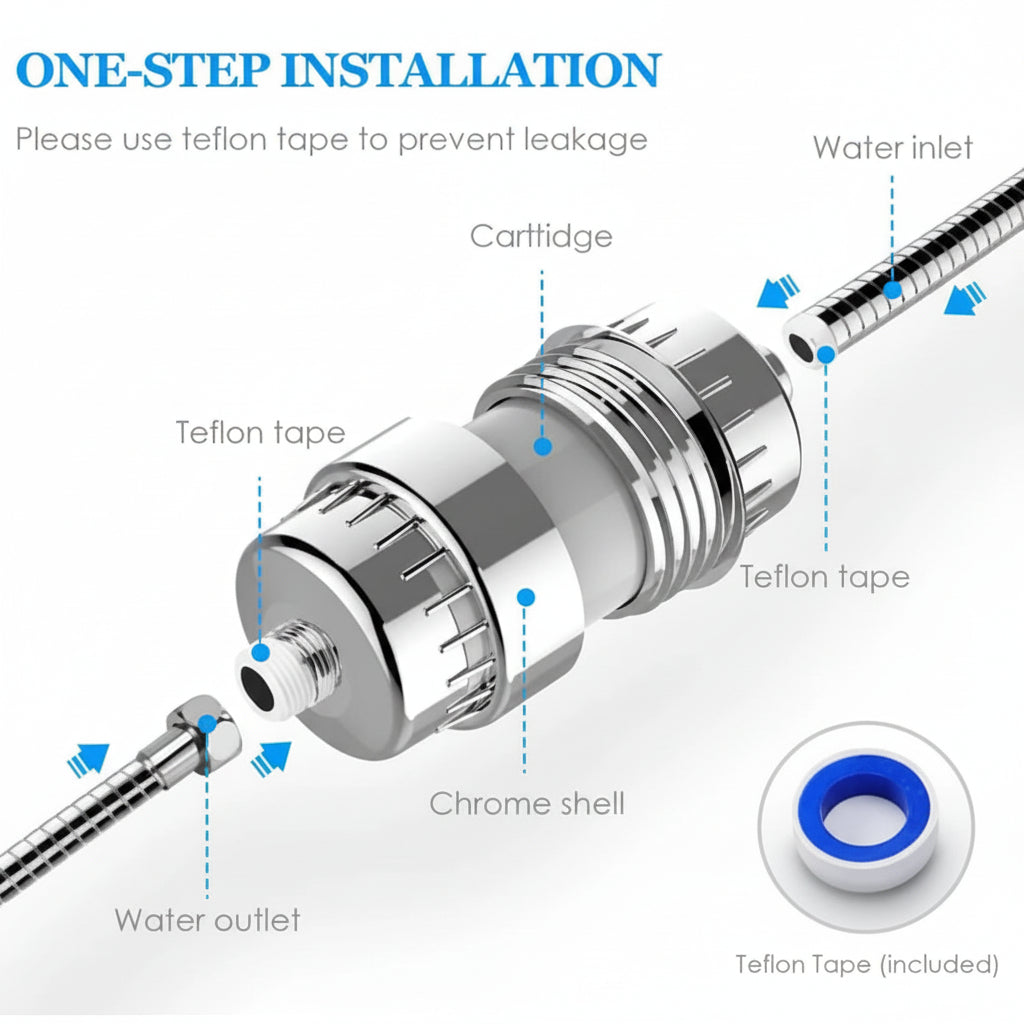 ONE-STEP INSTALLATION

Please use teflon tape to prevent leakage

Water inlet

Carttidge

Teflon tape

Teflon tape

Chrome shell

Water outlet

Teflon Tape (included)